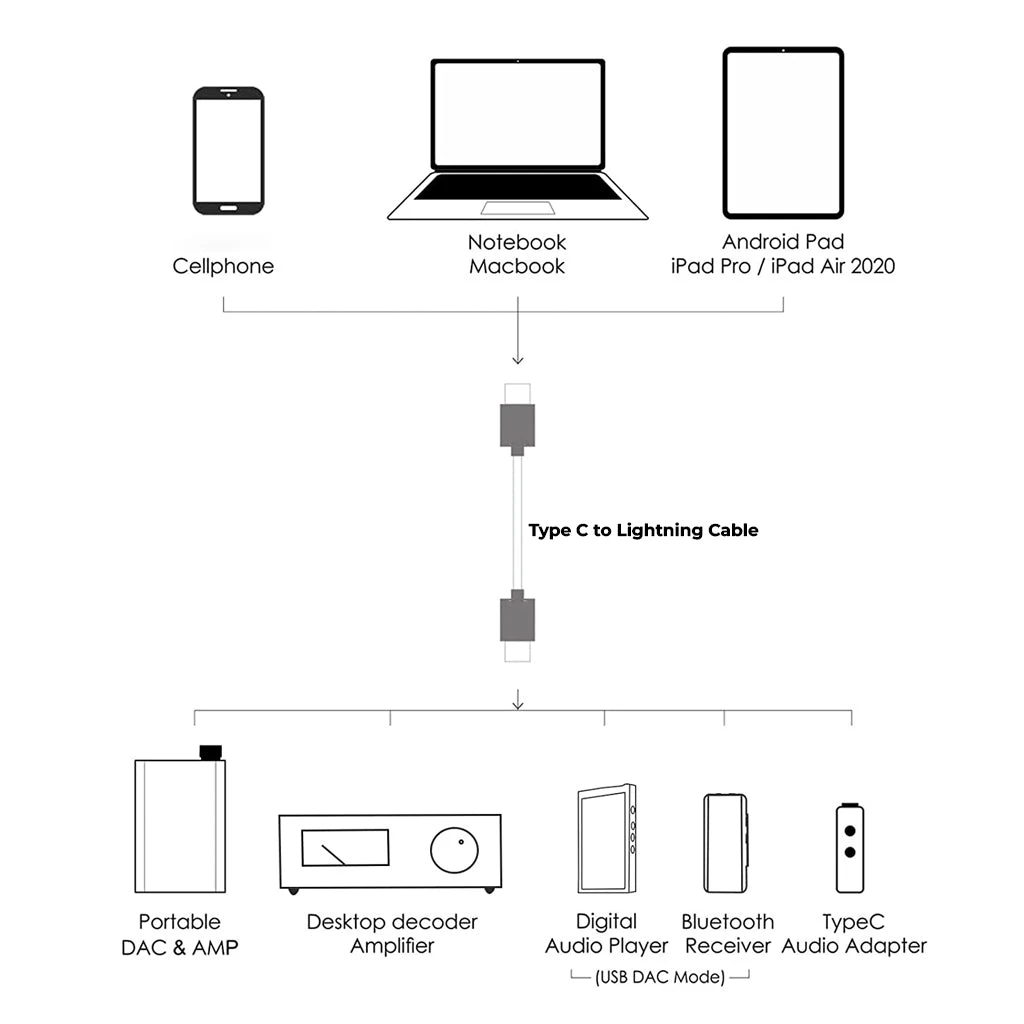 Cellphone

Notebook
Macbook

Android Pad
iPad Pro / iPad Air 2020

Type C to Lightning Cable

Portable
DAC & AMP

Desktop decoder
Amplifier

Digital
Audio Player

Bluetooth
Receiver

TypeC
Audio Adapter

(USB DAC Mode)