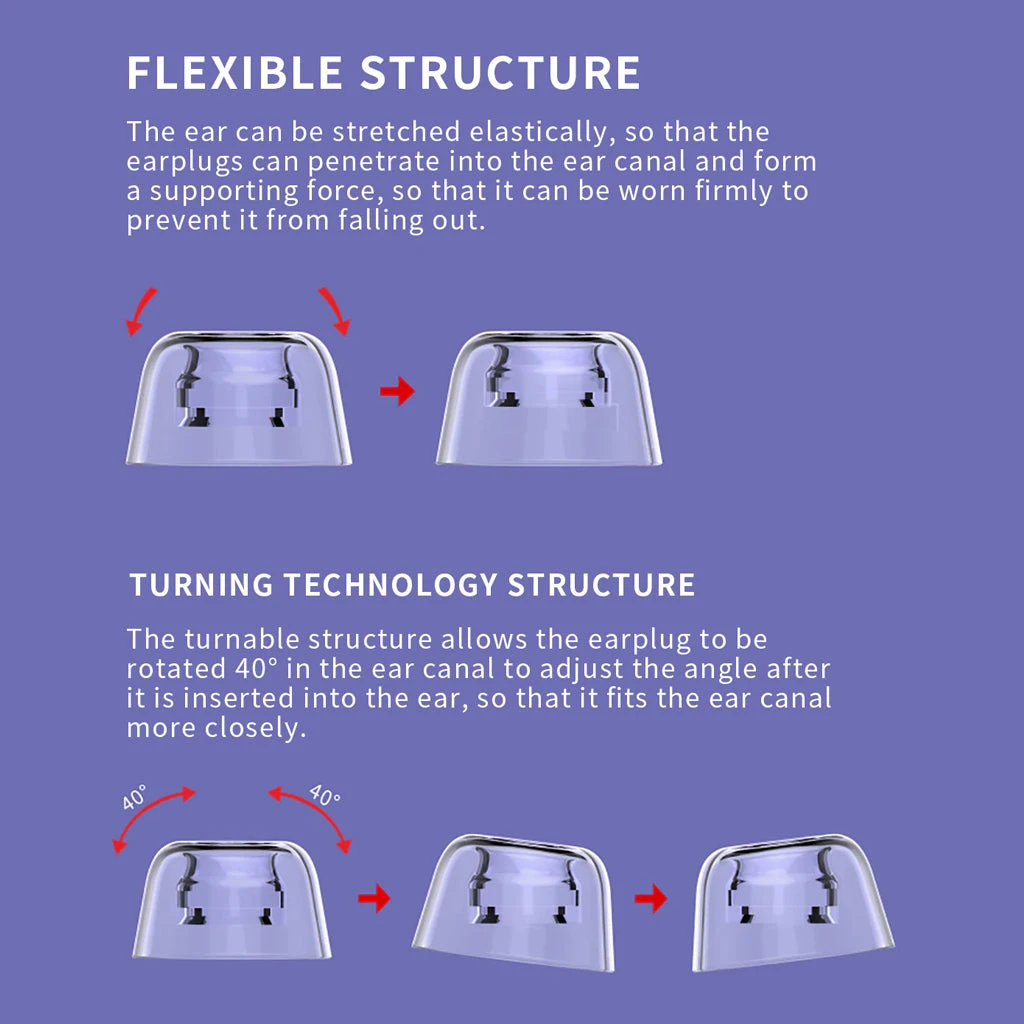 FLEXIBLE STRUCTURE

The ear can be stretched elastically, so that the earplugs can penetrate into the ear canal and form a supporting force, so that it can be worn firmly to prevent it from falling out.

TURNING TECHNOLOGY STRUCTURE

The turnable structure allows the earplug to be rotated 40° in the ear canal to adjust the angle after it is inserted into the ear, so that it fits the ear canal more closely.

40°

40°