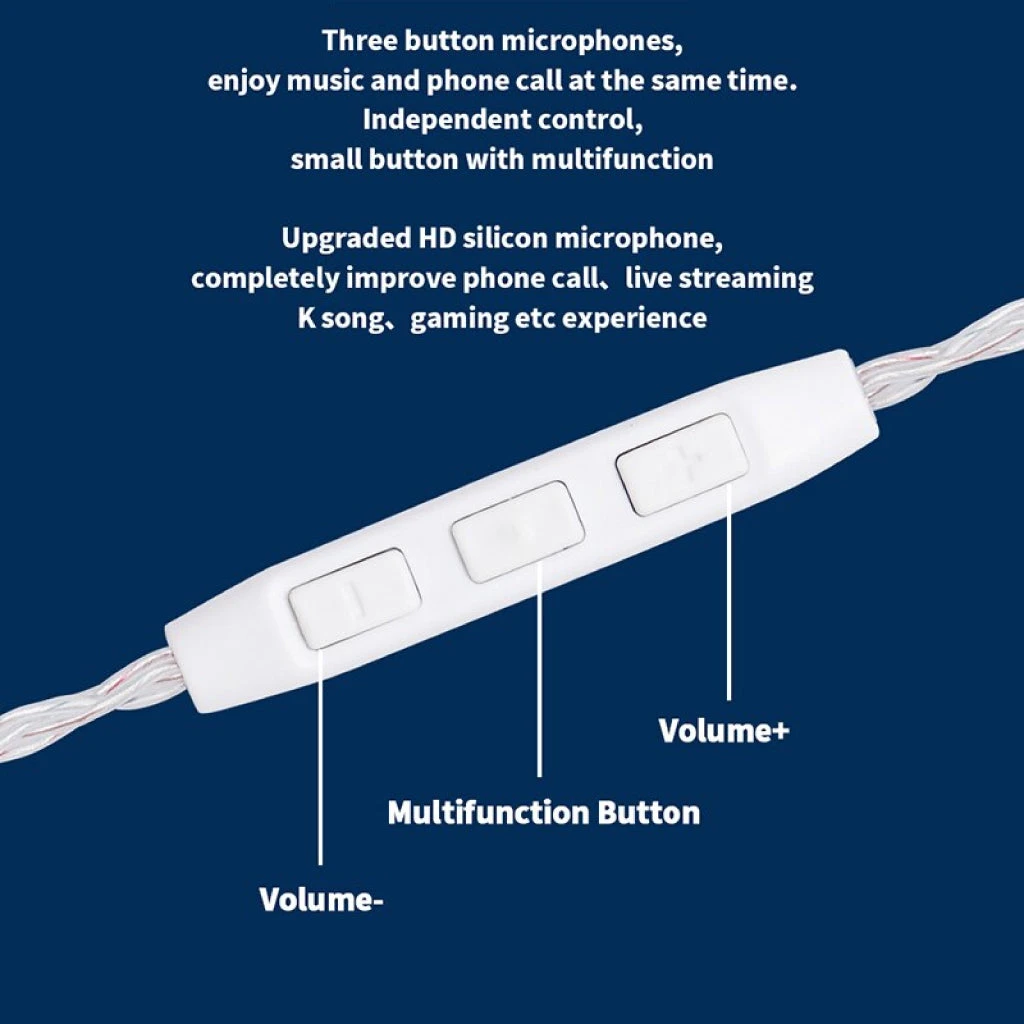 Three button microphones,
enjoy music and phone call at the same time.
Independent control,
small button with multifunction

Upgraded HD silicon microphone,
completely improve phone call、live streaming
K song、gaming etc experience

Volume+

Multifunction Button

Volume-