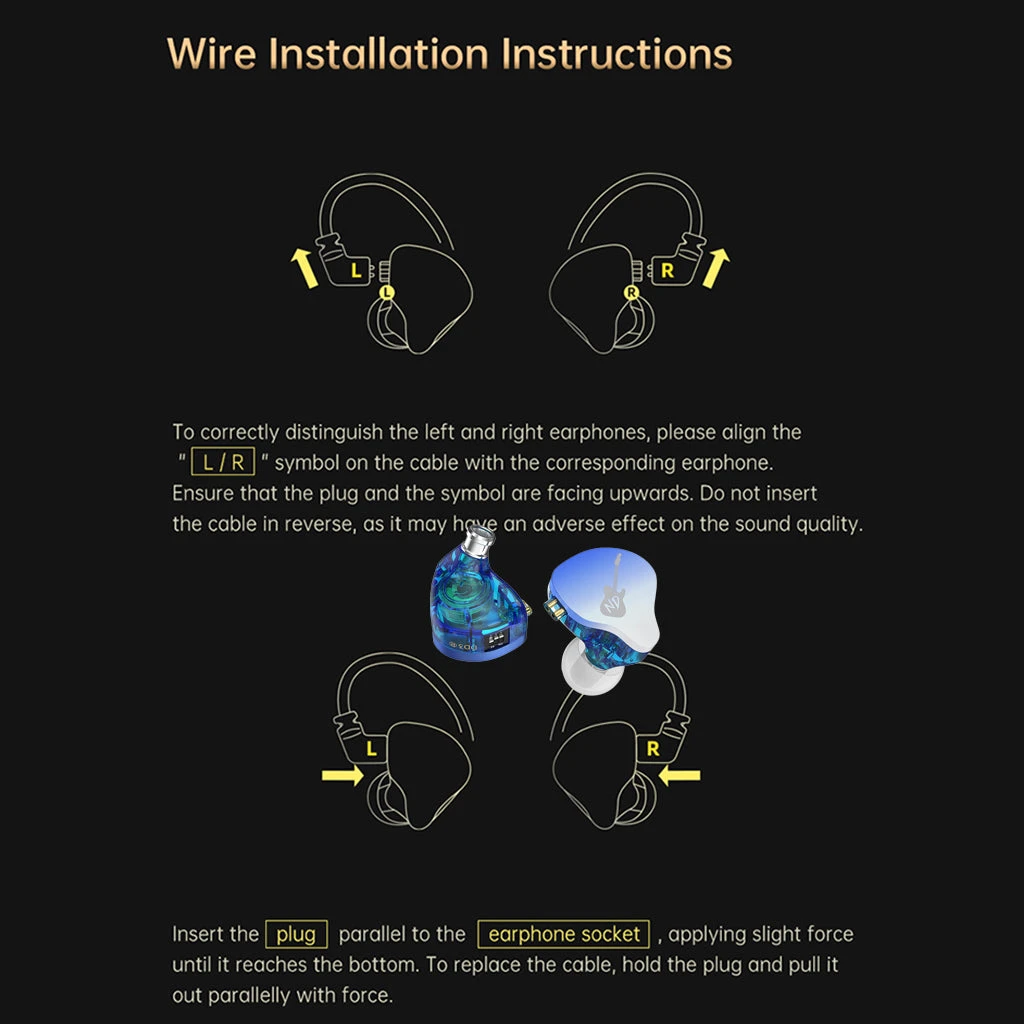 Wire Installation Instructions

L

L

R

R

To correctly distinguish the left and right earphones, please align the " L / R " symbol on the cable with the corresponding earphone. Ensure that the plug and the symbol are facing upwards. Do not insert the cable in reverse, as it may have an adverse effect on the sound quality.

L

R

Insert the plug parallel to the earphone socket , applying slight force until it reaches the bottom. To replace the cable, hold the plug and pull it out parallelly with force.